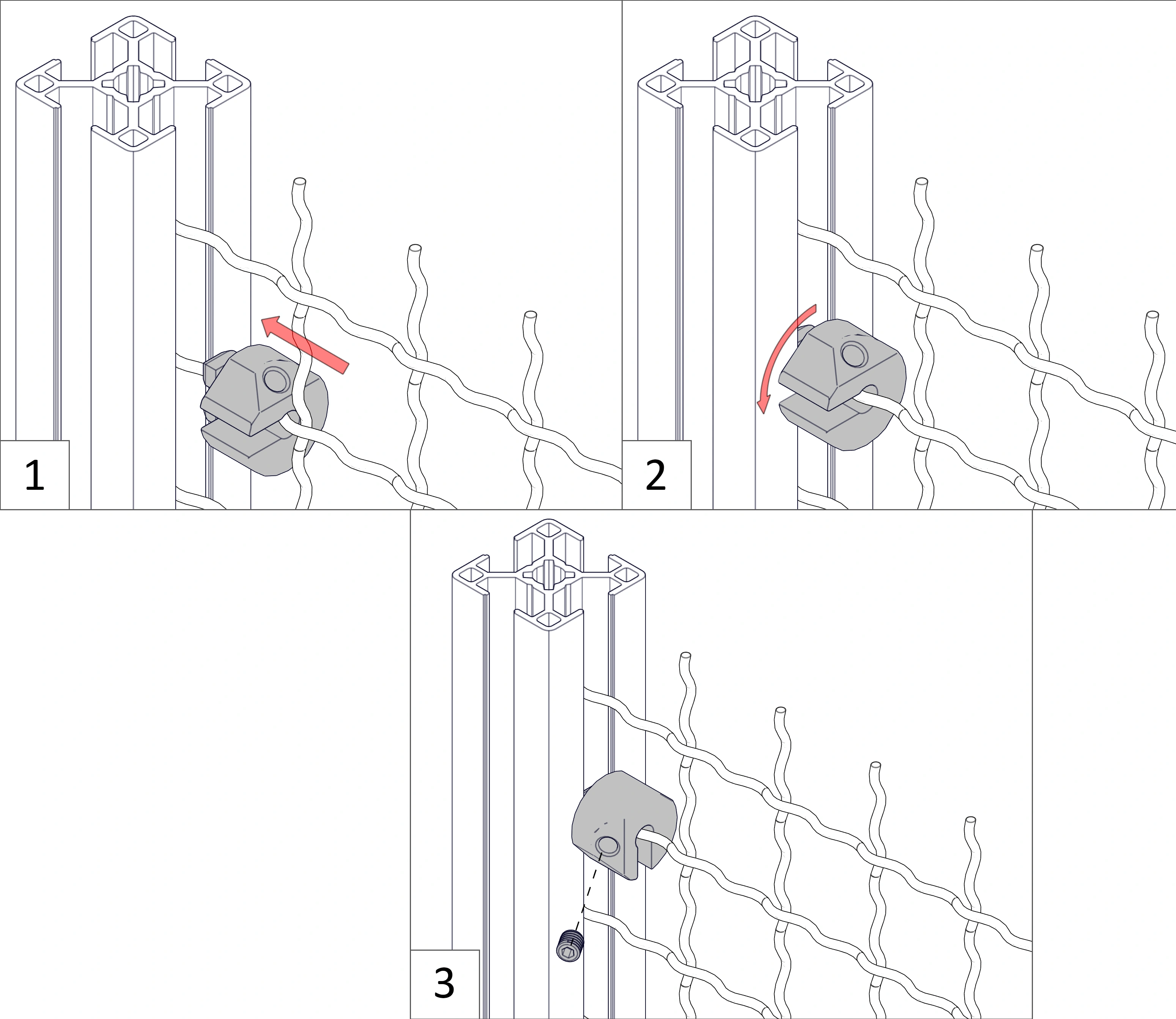 1

2

3